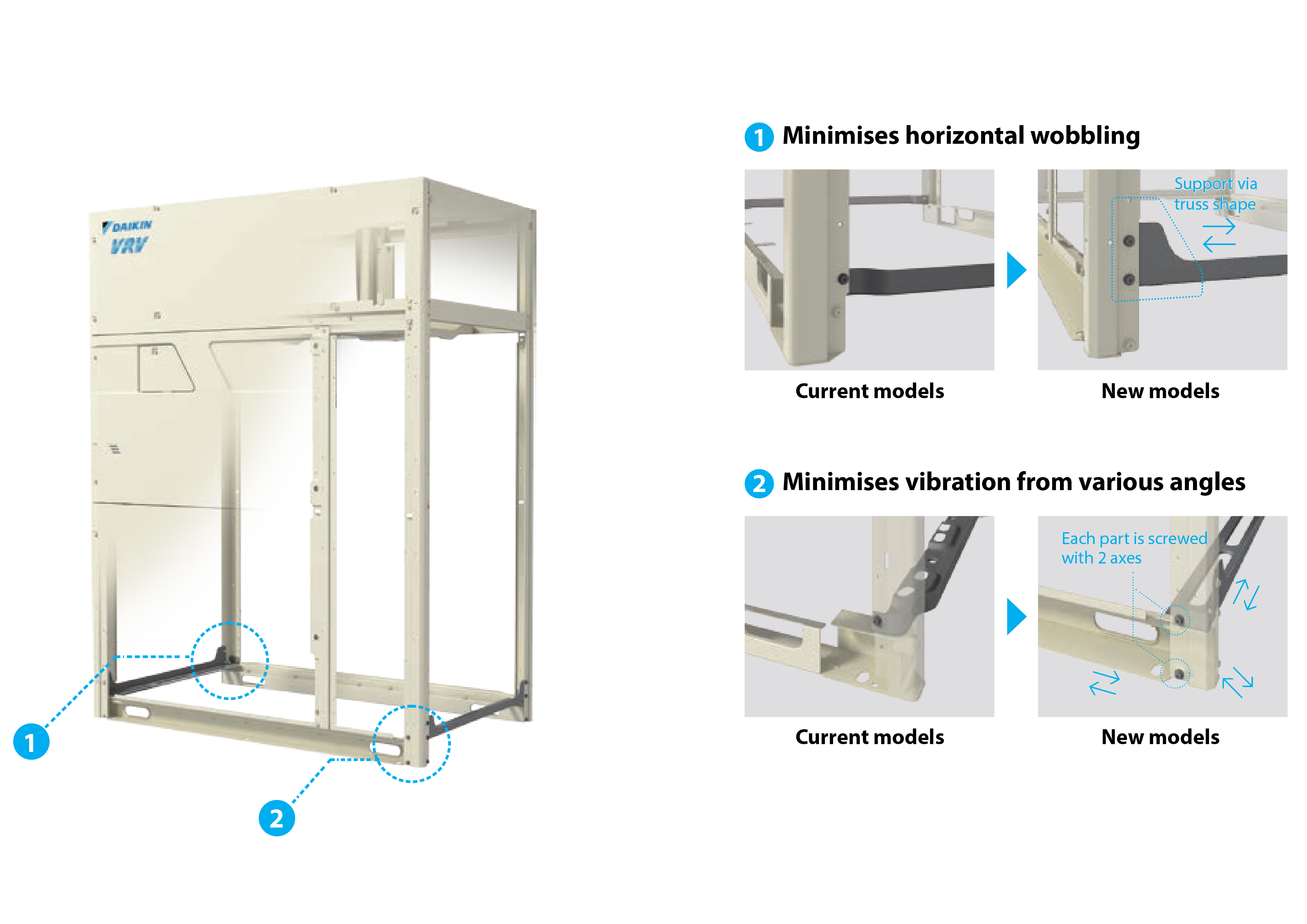 DAIKIN
VRV

1

2

1 Minimises horizontal wobbling

Support via truss shape

Current models

New models

2 Minimises vibration from various angles

Each part is screwed with 2 axes

Current models

New models